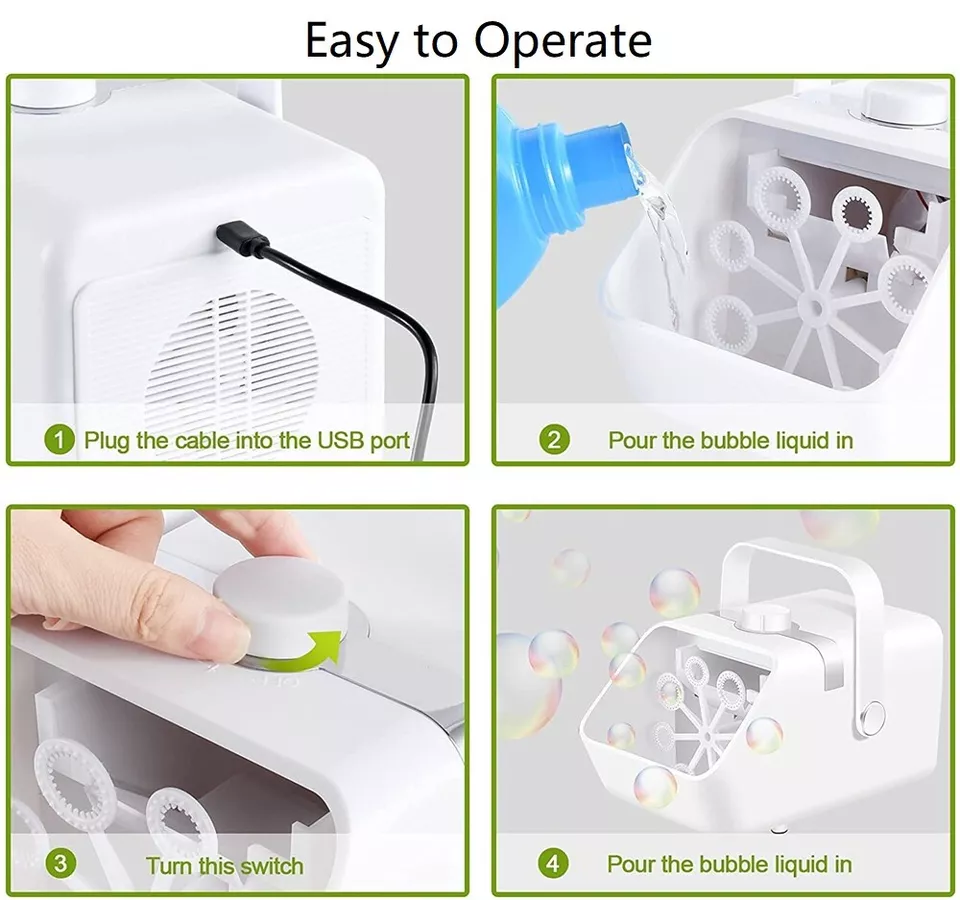 Easy to Operate

1 Plug the cable into the USB port

2 Pour the bubble liquid in

3 Turn this switch

4 Pour the bubble liquid in