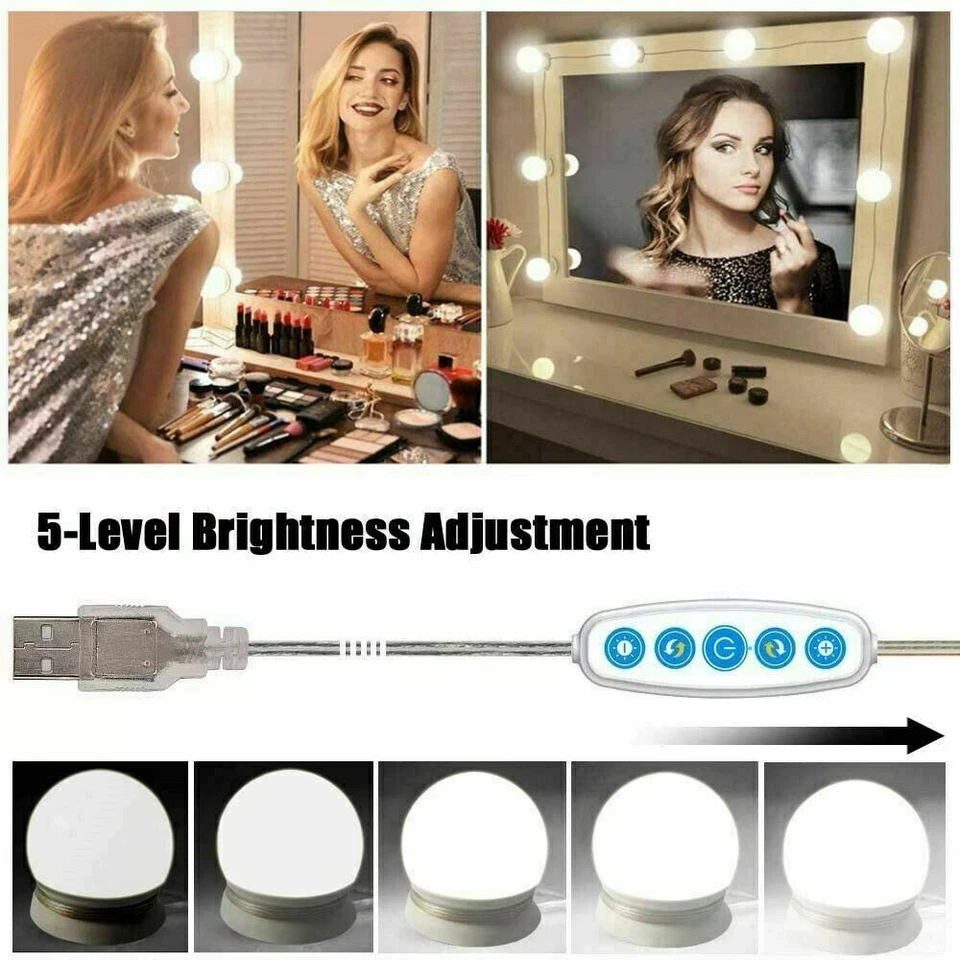 5-Level Brightness Adjustment