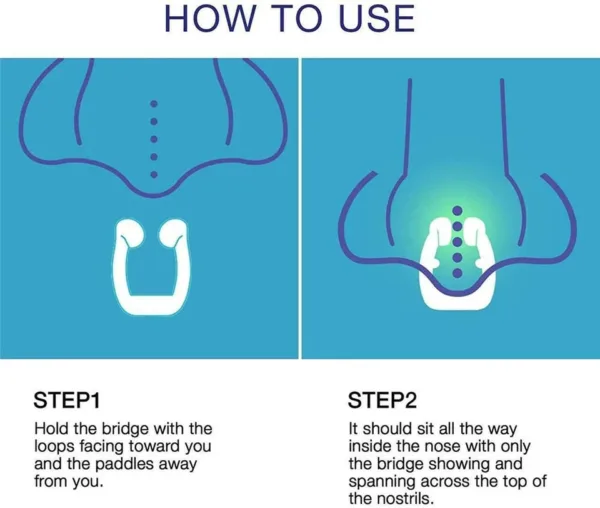 HOW TO USE

STEP1

Hold the bridge with the loops facing toward you and the paddles away from you.

STEP2

It should sit all the way inside the nose with only the bridge showing and spanning across the top of the nostrils.