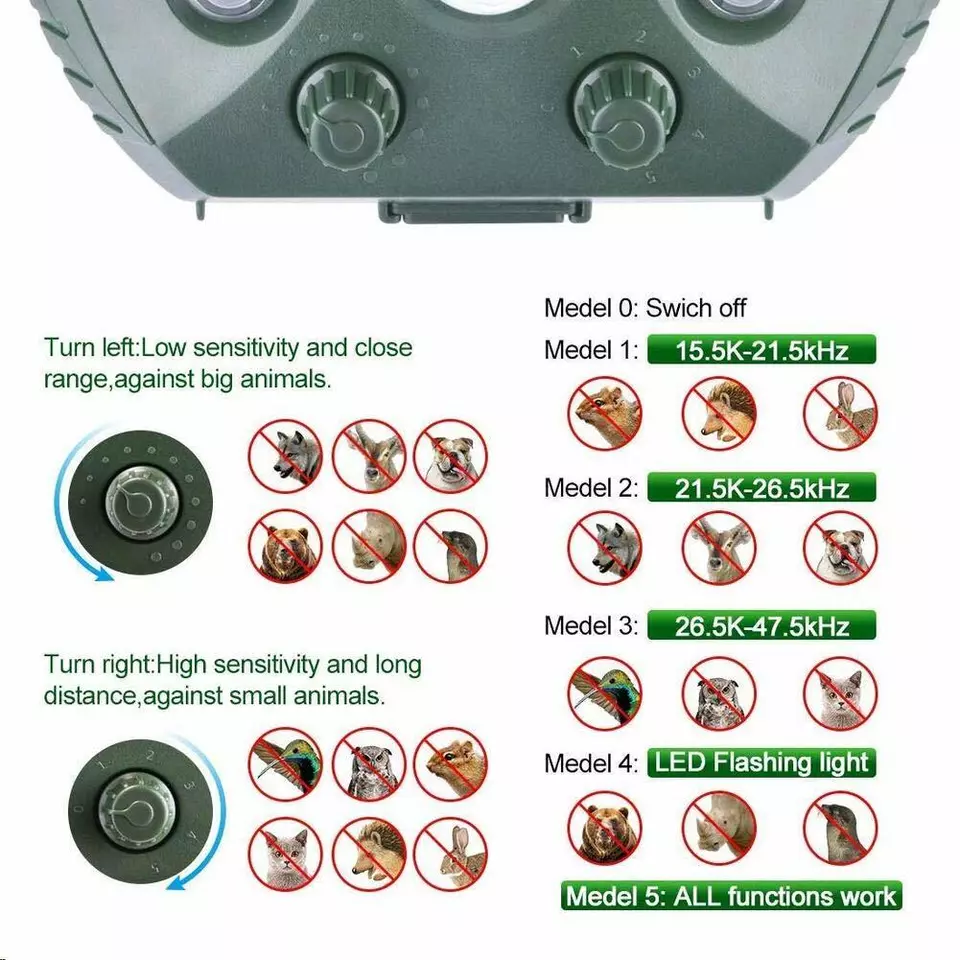 1 2 3 4 5

Turn left:Low sensitivity and close range,against big animals.

Turn right:High sensitivity and long distance,against small animals.

0 1 2 3 4 5

Medel 0: Swich off

Medel 1: 15.5K-21.5kHz

Medel 2: 21.5K-26.5kHz

Medel 3: 26.5K-47.5kHz

Medel 4: LED Flashing light

Medel 5: ALL functions work