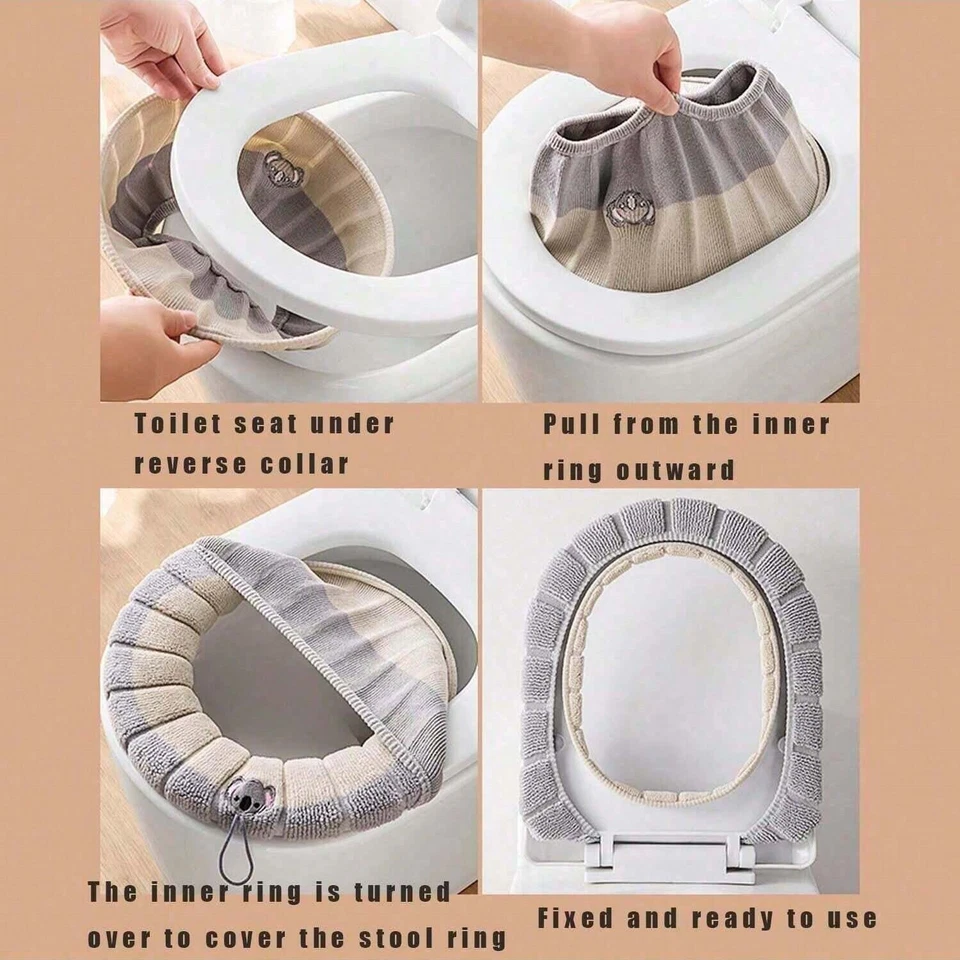 Toilet seat under reverse collar

Pull from the inner ring outward

The inner ring is turned over to cover the stool ring

Fixed and ready to use