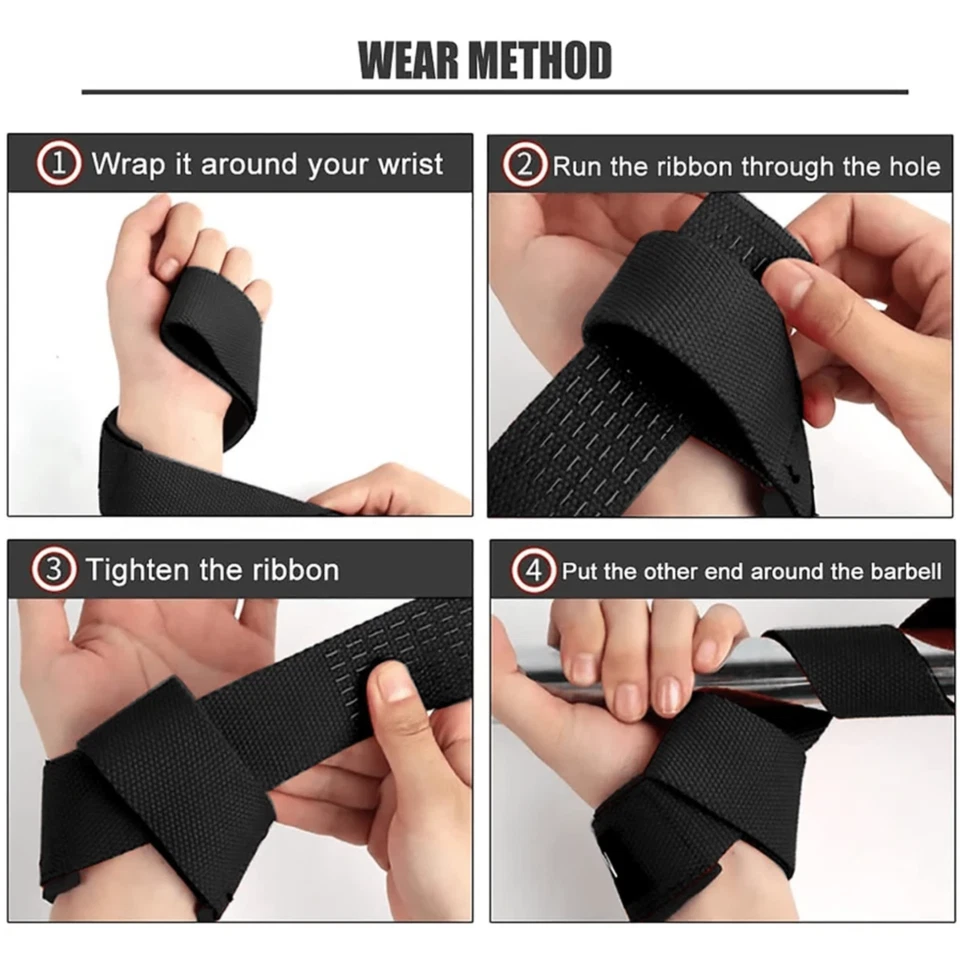 WEAR METHOD

① Wrap it around your wrist

② Run the ribbon through the hole

③ Tighten the ribbon

④ Put the other end around the barbell