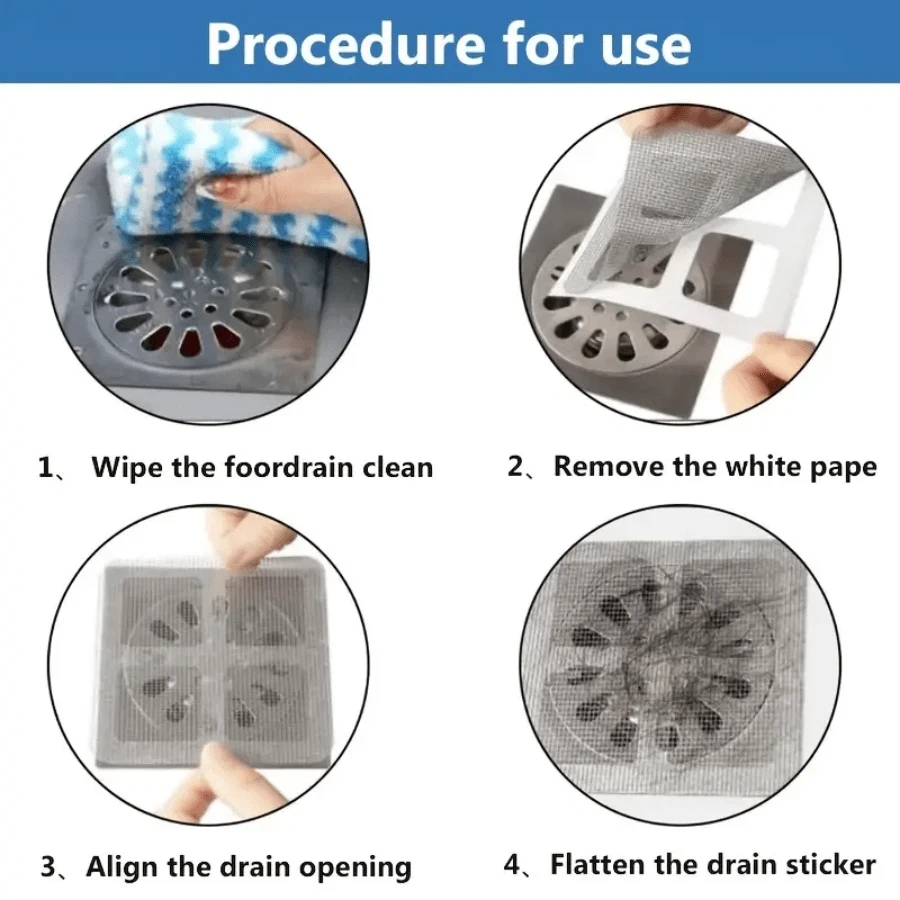 Procedure for use

1、 Wipe the foordrain clean

2、Remove the white pape

3、Align the drain opening

4、Flatten the drain sticker