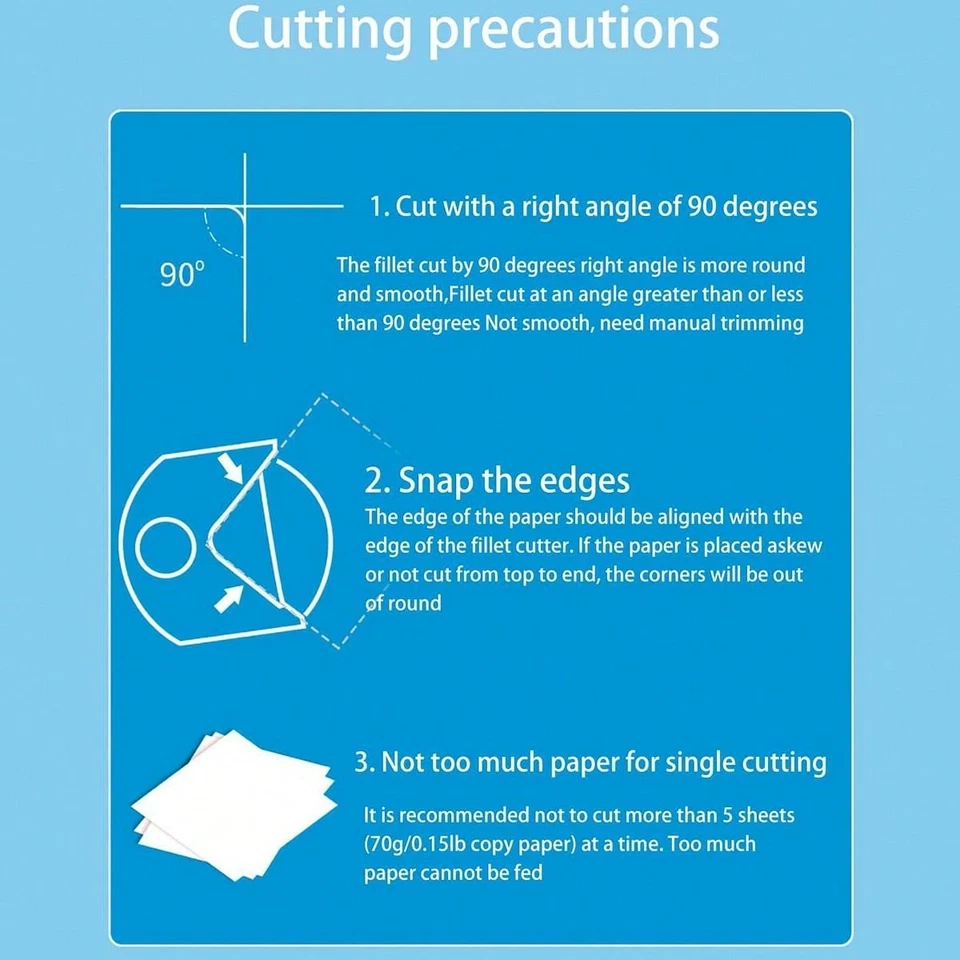 Cutting precautions

90°

1. Cut with a right angle of 90 degrees

The fillet cut by 90 degrees right angle is more round and smooth,Fillet cut at an angle greater than or less than 90 degrees Not smooth, need manual trimming

2. Snap the edges

The edge of the paper should be aligned with the edge of the fillet cutter. If the paper is placed askew or not cut from top to end, the corners will be out of round

3. Not too much paper for single cutting

It is recommended not to cut more than 5 sheets (70g/0.15lb copy paper) at a time. Too much paper cannot be fed